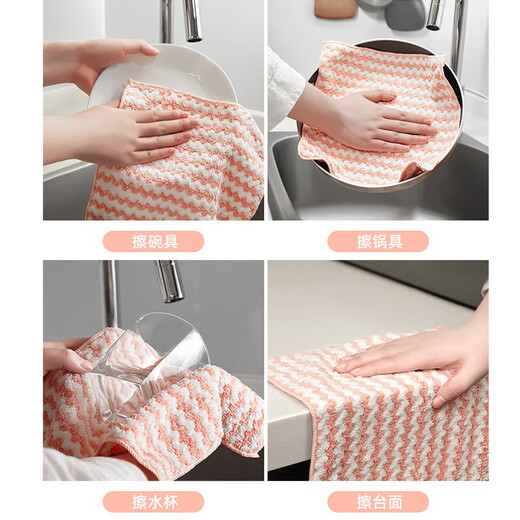 擦碗具

擦锅具

擦水杯

擦台面