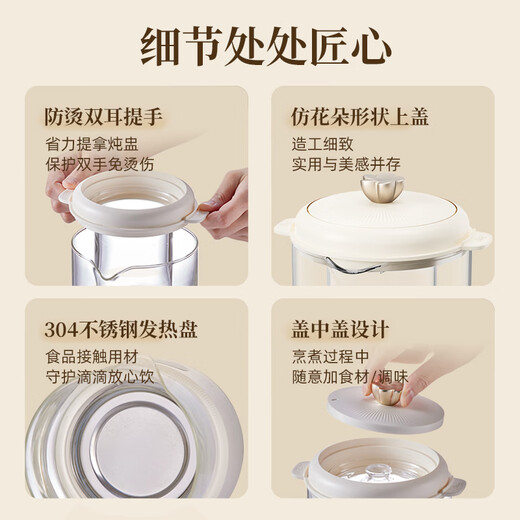 细节处处匠心

防烫双耳提手
省力提拿炖盅
保护双手免烫伤

仿花朵形状上盖
造工细致
实用与美感并存

304不锈钢发热盘
食品接触用材
守护滴滴放心饮

盖中盖设计
烹煮过程中
随意加食材/调味