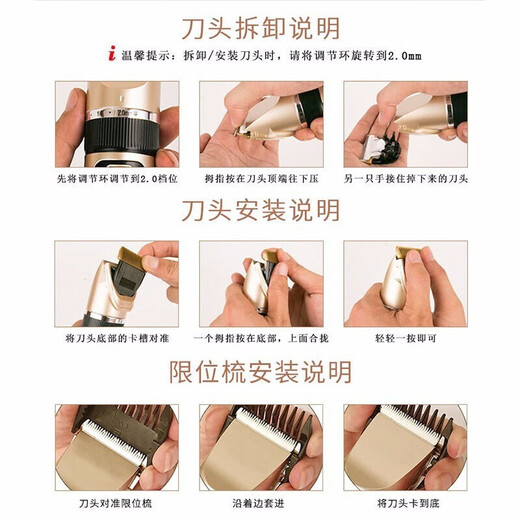 刀头拆卸说明

i 温馨提示：拆卸/安装刀头时，请将调节环旋转到2.0mm

2.0mm

先将调节环调节到2.0档位

拇指按在刀头顶端往下压

另一只手接住掉下来的刀头

刀头安装说明

将刀头底部的卡槽对准

一个拇指按在底部，上面合拢

轻轻一按即可

限位梳安装说明

刀头对准限位梳

沿着边套进

将刀头卡到底