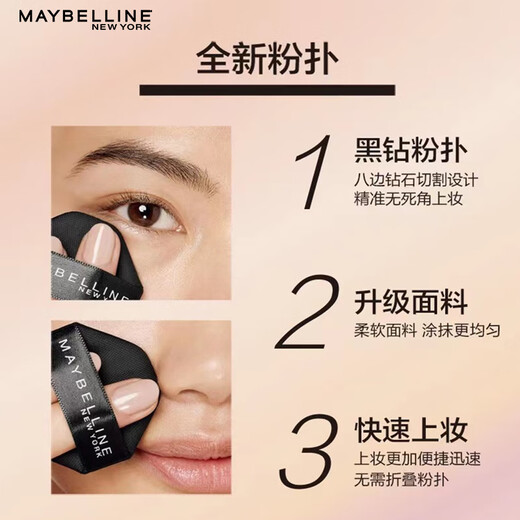 MAYBELLINE
NEW YORK

全新粉扑

BELLINE
NEW YORK

MAYBELLINE
NEW YORK

1 黑钻粉扑
八边钻石切割设计
精准无死角上妆

2 升级面料
柔软面料 涂抹更均匀

3 快速上妆
上妆更加便捷迅速
无需折叠粉扑