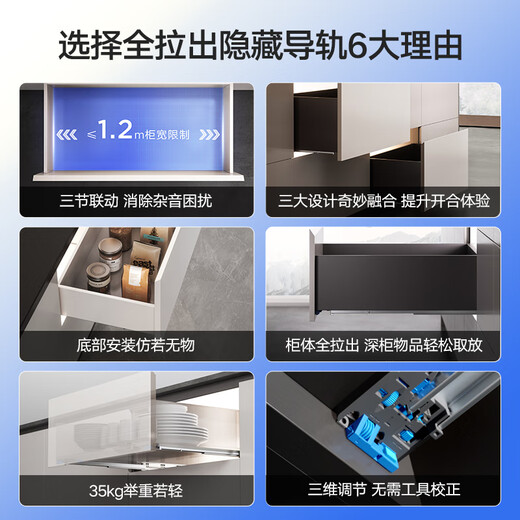 选择全拉出隐藏导轨6大理由

≤1.2m柜宽限制

三节联动 消除杂音困扰

三大设计奇妙融合 提升开合体验

底部安装仿若无物

柜体全拉出 深柜物品轻松取放

35kg举重若轻

三维调节 无需工具校正