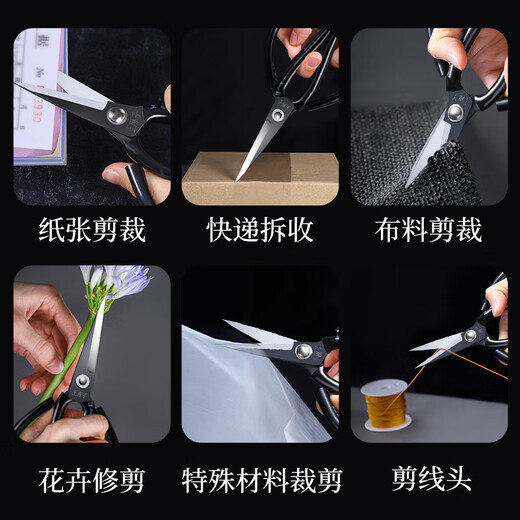 纸张剪裁

快递拆收

布料剪裁

花卉修剪

特殊材料裁剪

剪线头