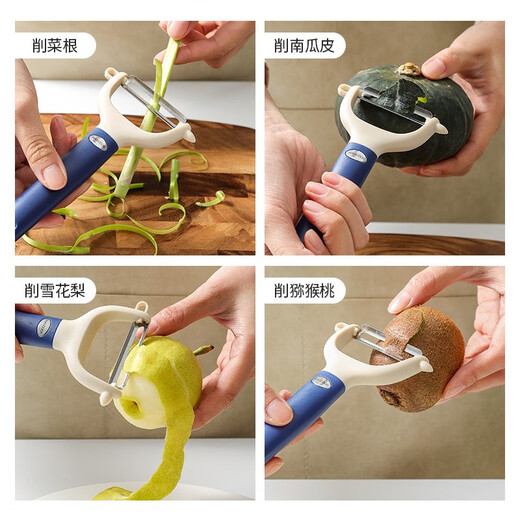 削菜根

削南瓜皮

削雪花梨

削猕猴桃