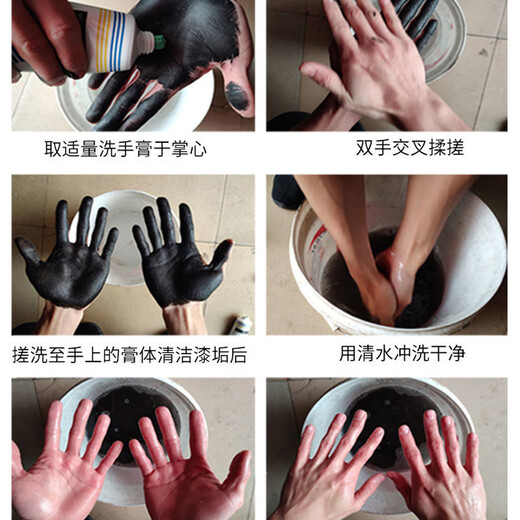 取适量洗手膏于掌心

双手交叉揉搓

搓洗至手上的膏体清洁漆垢后

用清水冲洗干净