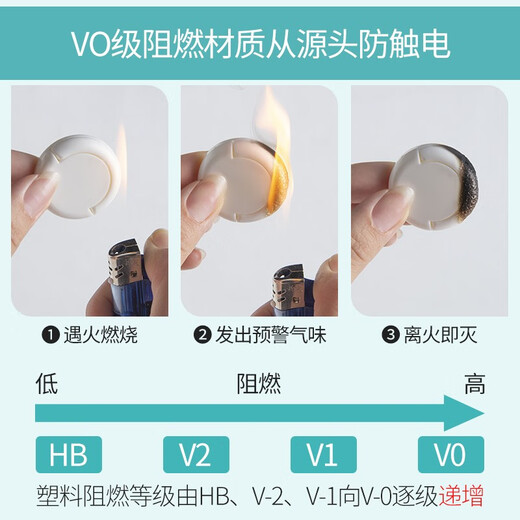 VO级阻燃材质从源头防触电

❶ 遇火燃烧

❷ 发出预警气味

❸ 离火即灭

低

阻燃

高

HB

V2

V1

V0

塑料阻燃等级由HB、V-2、V-1向V-0逐级递增