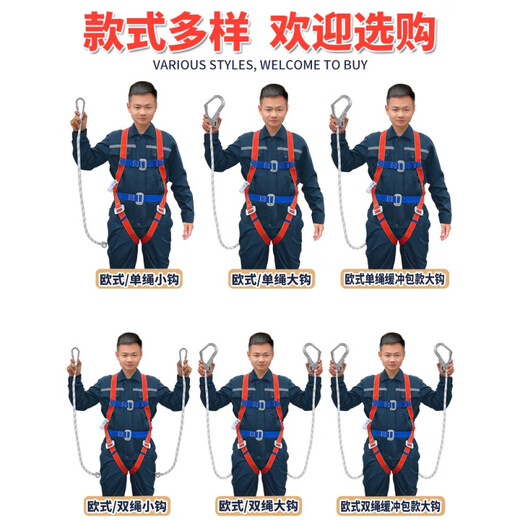 款式多样 欢迎选购
VARIOUS STYLES, WELCOME TO BUY

欧式/单绳小钩

欧式/单绳大钩

欧式单绳缓冲包款大钩

欧式/双绳小钩

欧式/双绳大钩

欧式双绳缓冲包款大钩