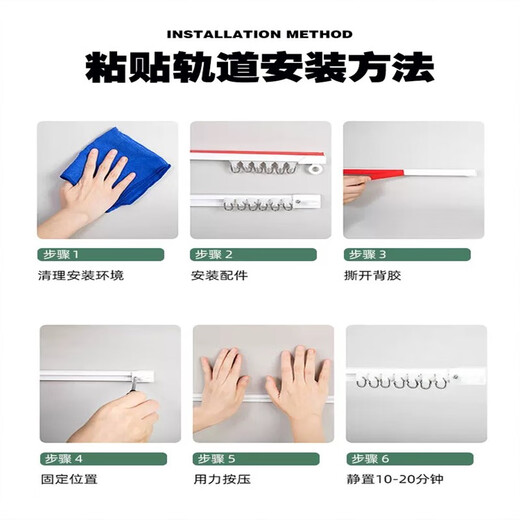 INSTALLATION METHOD

粘贴轨道安装方法

步骤 1
清理安装环境

步骤 2
安装配件

步骤 3
撕开背胶

步骤 4
固定位置

步骤 5
用力按压

步骤 6
静置10-20分钟