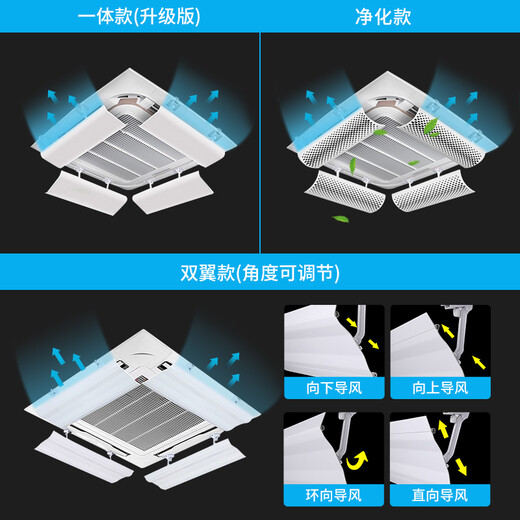 一体款(升级版)

净化款

双翼款(角度可调节)

向下导风

向上导风

环向导风

直向导风