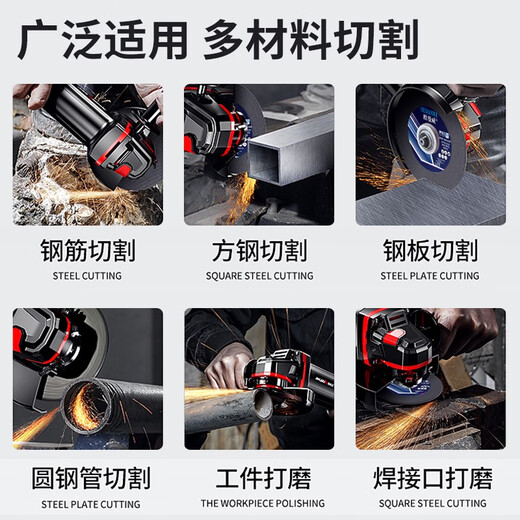 广泛适用 多材料切割

钢筋切割
STEEL CUTTING

方钢切割
SQUARE STEEL CUTTING

钢板切割
STEEL PLATE CUTTING

圆钢管切割
STEEL PLATE CUTTING

工件打磨
THE WORKPIECE POLISHING

焊接口打磨
SQUARE STEEL CUTTING