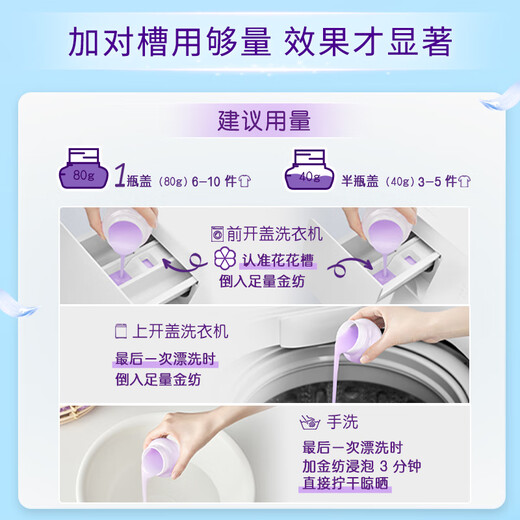 加对槽用够量 效果才显著

建议用量

80g 1瓶盖（80g）6-10 件

40g 半瓶盖（40g）3-5 件

前开盖洗衣机
认准花花槽
倒入足量金纺

上开盖洗衣机
最后一次漂洗时
倒入足量金纺

手洗
最后一次漂洗时
加金纺浸泡 3 分钟
直接拧干晾晒