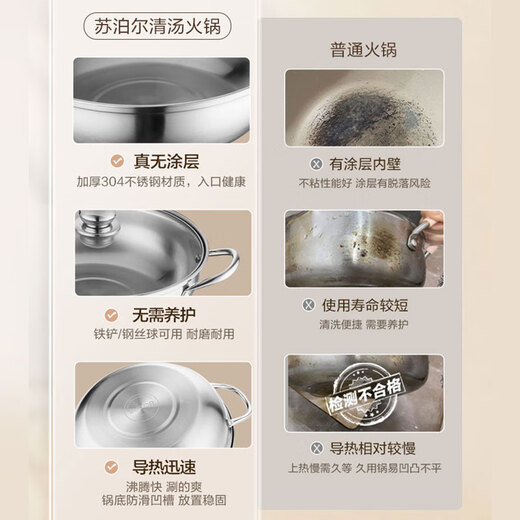 苏泊尔清汤火锅

真无涂层
加厚304不锈钢材质，入口健康

无需养护
铁铲/钢丝球可用 耐磨耐用

导热迅速
沸腾快 涮的爽
锅底防滑凹槽 放置稳固

普通火锅

有涂层内壁
不粘性能好 涂层有脱落风险

使用寿命较短
清洗便捷 需要养护

检测不合格

导热相对较慢
上热慢需久等 久用锅易凹凸不平