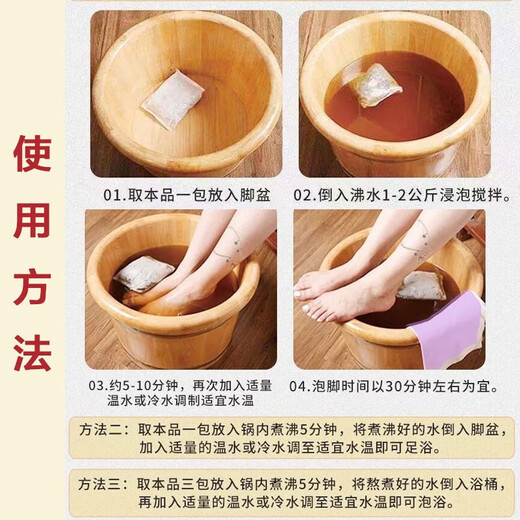 使用方法

01.取本品一包放入脚盆

02.倒入沸水1-2公斤浸泡搅拌。

03.约5-10分钟，再次加入适量温水或冷水调制适宜水温

04.泡脚时间以30分钟左右为宜。

方法二：取本品一包放入锅内煮沸5分钟，将煮沸好的水倒入脚盆，加入适量的温水或冷水调至适宜水温即可足浴。

方法三：取本品三包放入锅内煮沸5分钟，将熬煮好的水倒入浴桶，再加入适量的温水或冷水调至适宜水温即可泡浴。