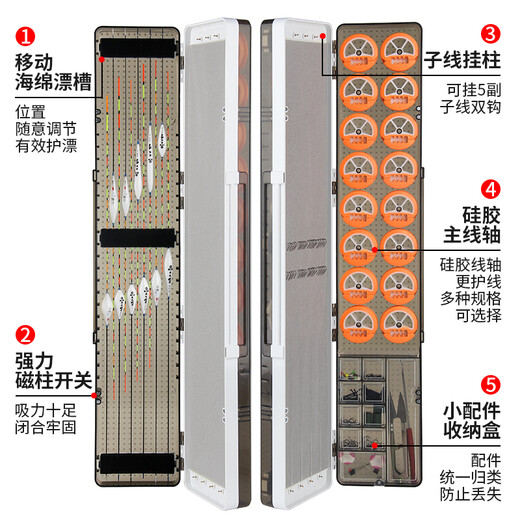 1
移动
海绵漂槽
位置
随意调节
有效护漂

2
强力
磁柱开关
吸力十足
闭合牢固

3
子线挂柱
可挂5副
子线双钩

4
硅胶
主线轴
硅胶线轴
更护线
多种规格
可选择

5
小配件
收纳盒
配件
统一归类
防止丢失