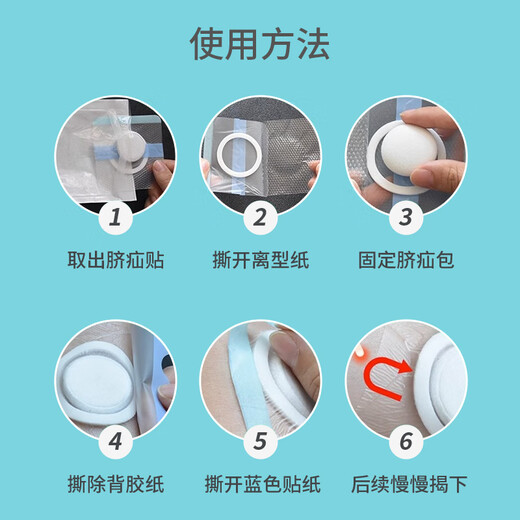 使用方法

1
取出脐疝贴

2
撕开离型纸

3
固定脐疝包

4
撕除背胶纸

5
撕开蓝色贴纸

6
后续慢慢揭下