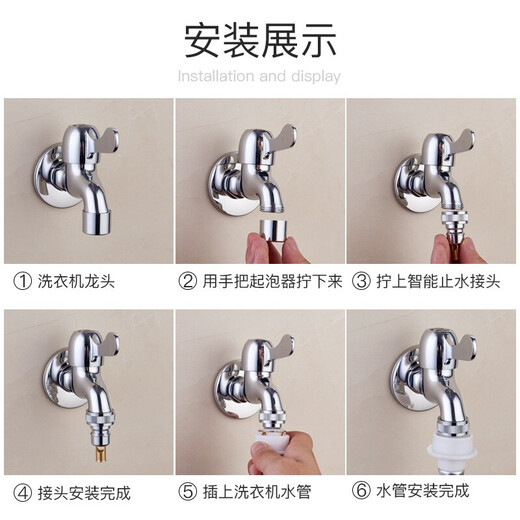 安装展示

Installation and display

① 洗衣机龙头

② 用手把起泡器拧下来

③ 拧上智能止水接头

④ 接头安装完成

⑤ 插上洗衣机水管

⑥ 水管安装完成