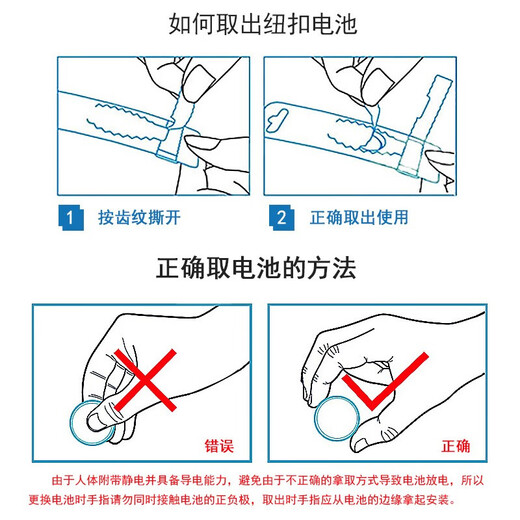 如何取出纽扣电池

1 按齿纹撕开

2 正确取出使用

正确取电池的方法

错误

正确

由于人体附带静电并具备导电能力，避免由于不正确的拿取方式导致电池放电，所以更换电池时手指请勿同时接触电池的正负极，取出时手指应从电池的边缘拿起安装。