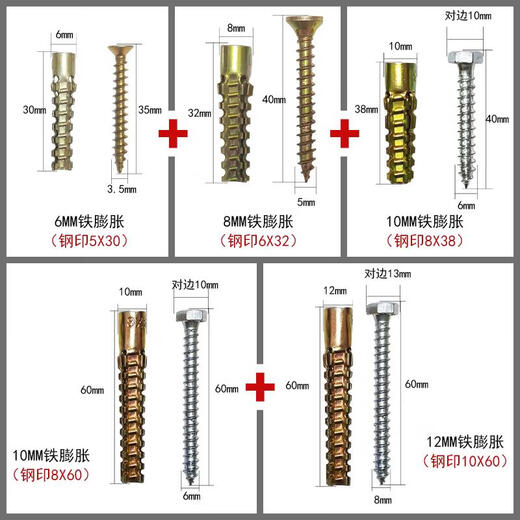 6mm
30mm
35mm
3.5mm
6MM铁膨胀
（钢印5X30）

8mm
32mm
40mm
5mm
8MM铁膨胀
（钢印6X32）

对边10mm
10mm
38mm
40mm
6mm
10MM铁膨胀
（钢印8X38）

10mm
对边10mm
60mm
60mm
6mm
10MM铁膨胀
（钢印8X60）

对边13mm
12mm
60mm
60mm
8mm
12MM铁膨胀
（钢印10X60）