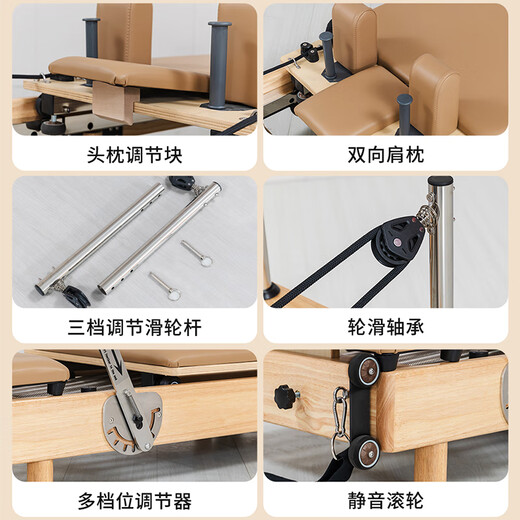 头枕调节块

双向肩枕

三档调节滑轮杆

轮滑轴承

多档位调节器

静音滚轮