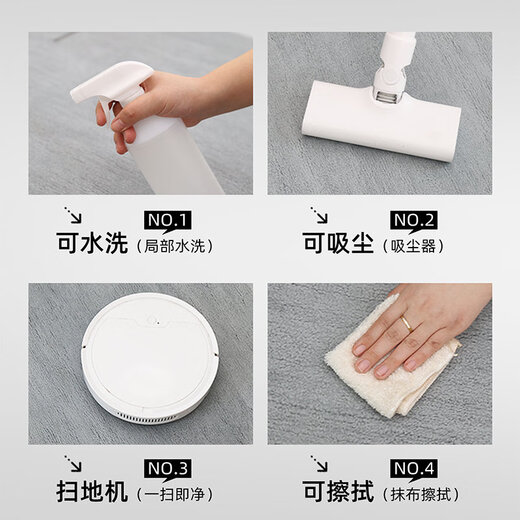 NO.1
可水洗（局部水洗）

NO.2
可吸尘（吸尘器）

NO.3
扫地机（一扫即净）

NO.4
可擦拭（抹布擦拭）