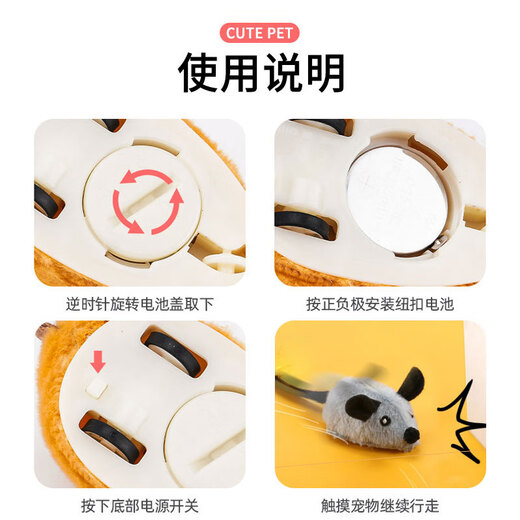 CUTE PET

使用说明

逆时针旋转电池盖取下

按正负极安装纽扣电池

按下底部电源开关

触摸宠物继续行走