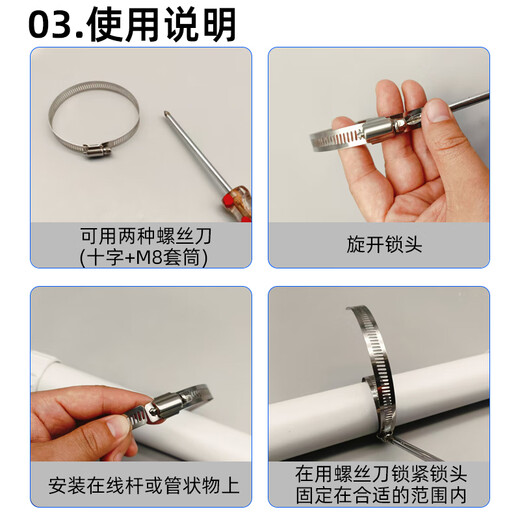 03.使用说明

可用两种螺丝刀
(十字+M8套筒)

旋开锁头

安装在线杆或管状物上

在用螺丝刀锁紧锁头
固定在合适的范围内