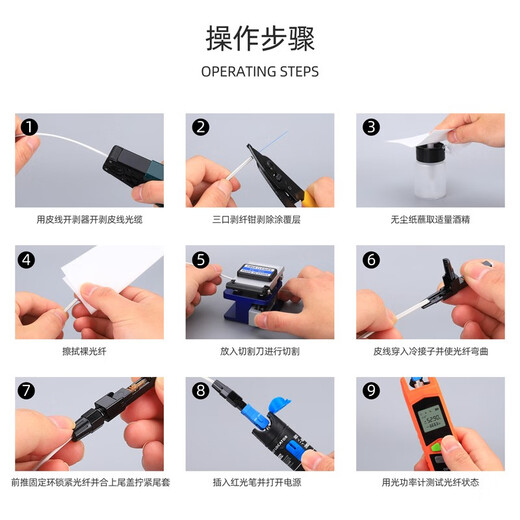 操作步骤

OPERATING STEPS

1
用皮线开剥器开剥皮线光缆

2
三口剥纤钳剥除涂覆层

3
无尘纸蘸取适量酒精

4
擦拭裸光纤

5
放入切割刀进行切割

6
皮线穿入冷接子并使光纤弯曲

7
前推固定环锁紧光纤并合上尾盖拧紧尾套

8
插入红光笔并打开电源

9
用光功率计测试光纤状态