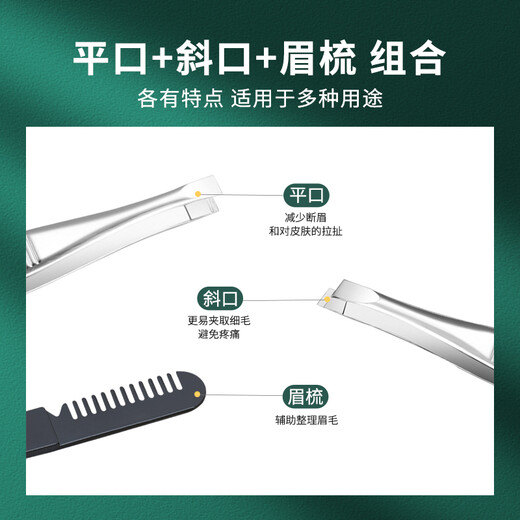 平口+斜口+眉梳 组合
各有特点 适用于多种用途

平口
减少断眉
和对皮肤的拉扯

斜口
更易夹取细毛
避免疼痛

眉梳
辅助整理眉毛