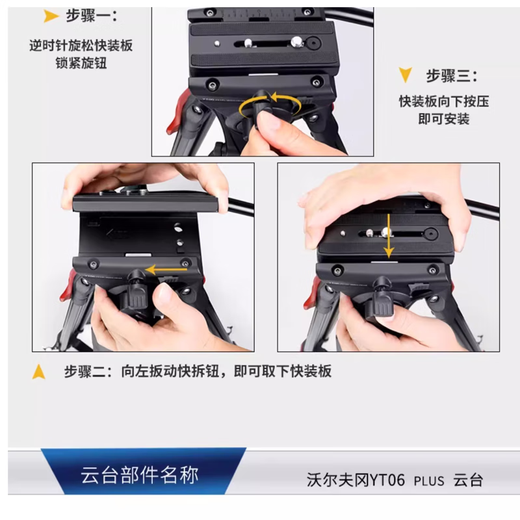 步骤一：

逆时针旋松快装板锁紧旋钮

步骤三：

快装板向下按压即可安装

步骤二：向左扳动快拆钮，即可取下快装板

云台部件名称

沃尔夫冈YT06 PLUS 云台