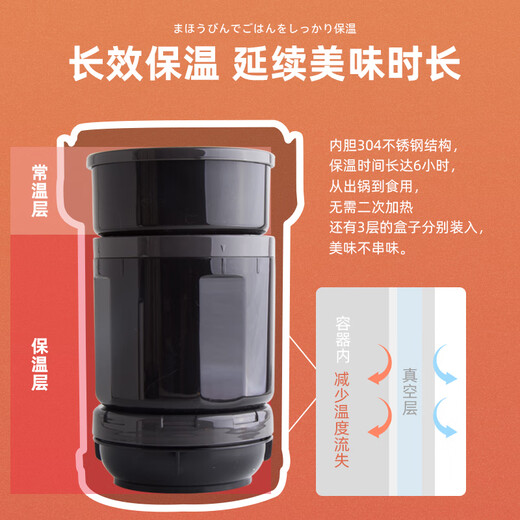 まほうびんでごはんをしっかり保温

长效保温 延续美味时长

常温层

保温层

内胆304不锈钢结构，
保温时间长达6小时，
从出锅到食用，
无需二次加热
还有3层的盒子分别装入，
美味不串味。

容器内

减少温度流失

真空层