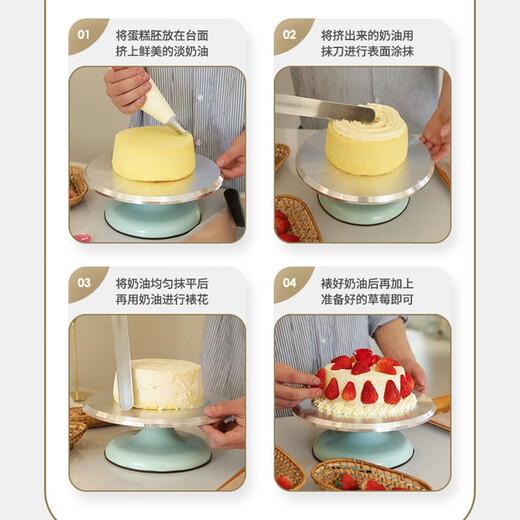 01
将蛋糕胚放在台面
挤上鲜美的淡奶油

02
将挤出来的奶油用
抹刀进行表面涂抹

03
将奶油均匀抹平后
再用奶油进行裱花

04
裱好奶油后再加上
准备好的草莓即可