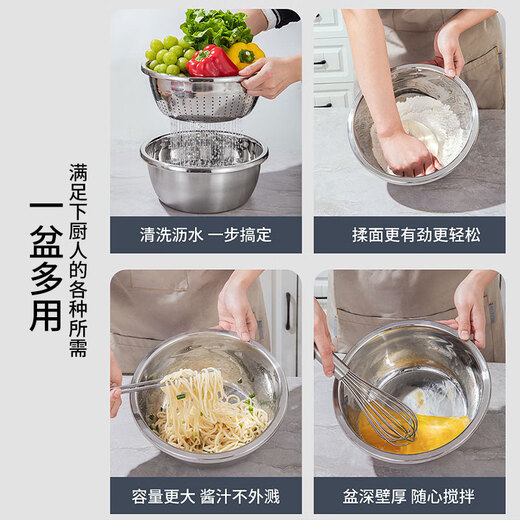 一盆多用

满足下厨人的各种所需

清洗沥水 一步搞定

揉面更有劲更轻松

容量更大 酱汁不外溅

盆深壁厚 随心搅拌