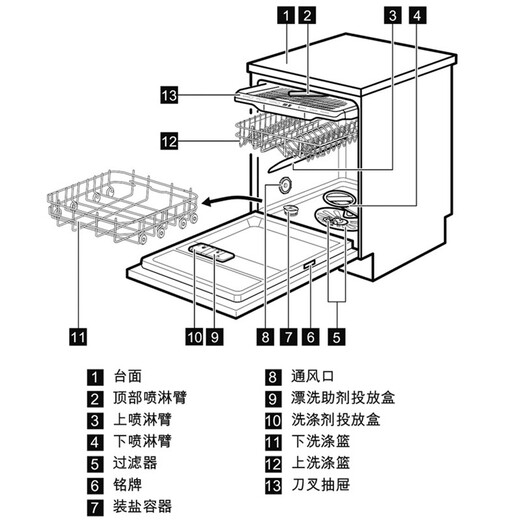 1 2 3 4

13

12

11

10 9 8 7 6 5

1 台面
2 顶部喷淋臂
3 上喷淋臂
4 下喷淋臂
5 过滤器
6 铭牌
7 装盐容器

8 通风口
9 漂洗助剂投放盒
10 洗涤剂投放盒
11 下洗涤篮
12 上洗涤篮
13 刀叉抽屉