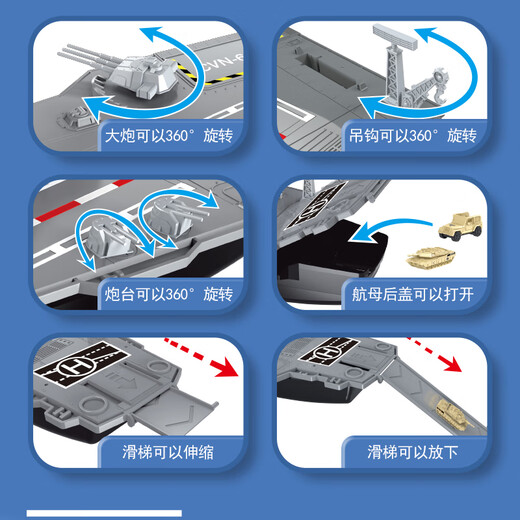 CVN-6

大炮可以360° 旋转

吊钩可以360° 旋转

炮台可以360° 旋转

航母后盖可以打开

H

滑梯可以伸缩

H

滑梯可以放下