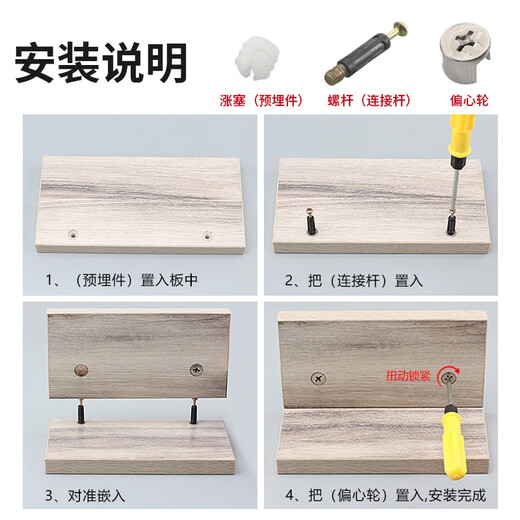 安装说明

涨塞（预埋件）

螺杆（连接杆）

偏心轮

1、（预埋件）置入板中

2、把（连接杆）置入

3、对准嵌入

扭动锁紧

4、把（偏心轮）置入,安装完成