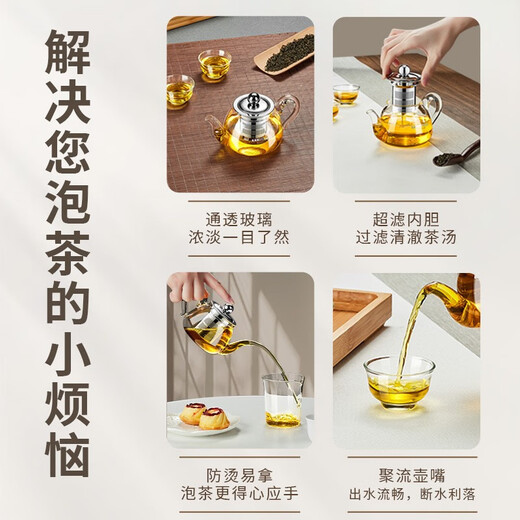 解决您泡茶的小烦恼

通透玻璃
浓淡一目了然

超滤内胆
过滤清澈茶汤

防烫易拿
泡茶更得心应手

聚流壶嘴
出水流畅，断水利落