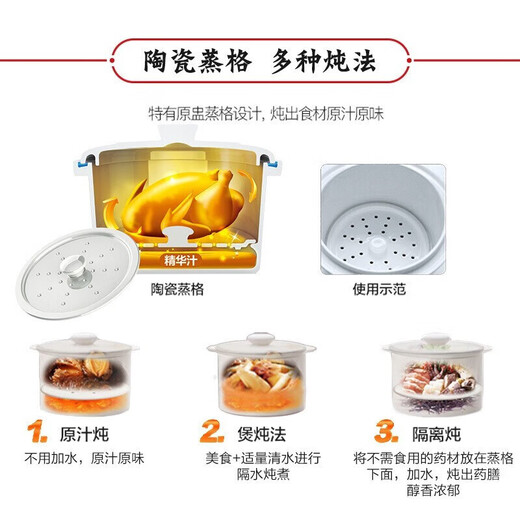 陶瓷蒸格 多种炖法

特有原盅蒸格设计，炖出食材原汁原味

精华汁

陶瓷蒸格

使用示范

1. 原汁炖

不用加水，原汁原味

2. 煲炖法

美食+适量清水进行隔水炖煮

3. 隔离炖

将不需食用的药材放在蒸格下面，加水，炖出药膳醇香浓郁