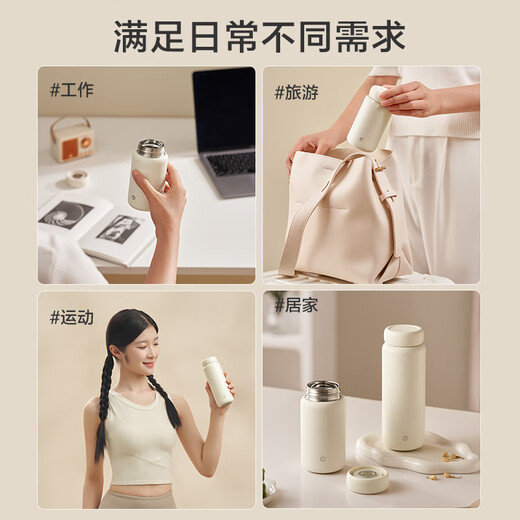 满足日常不同需求

#工作

#旅游

#运动

#居家