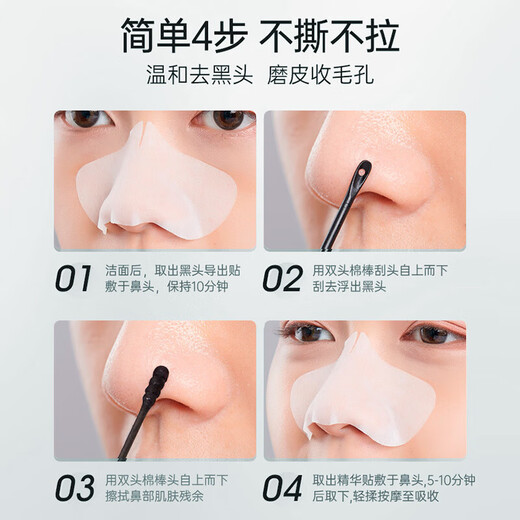 简单4步 不撕不拉

温和去黑头 磨皮收毛孔

01 洁面后，取出黑头导出贴敷于鼻头，保持10分钟

02 用双头棉棒刮头自上而下刮去浮出黑头

03 用双头棉棒头自上而下擦拭鼻部肌肤残余

04 取出精华贴敷于鼻头,5-10分钟后取下,轻揉按摩至吸收