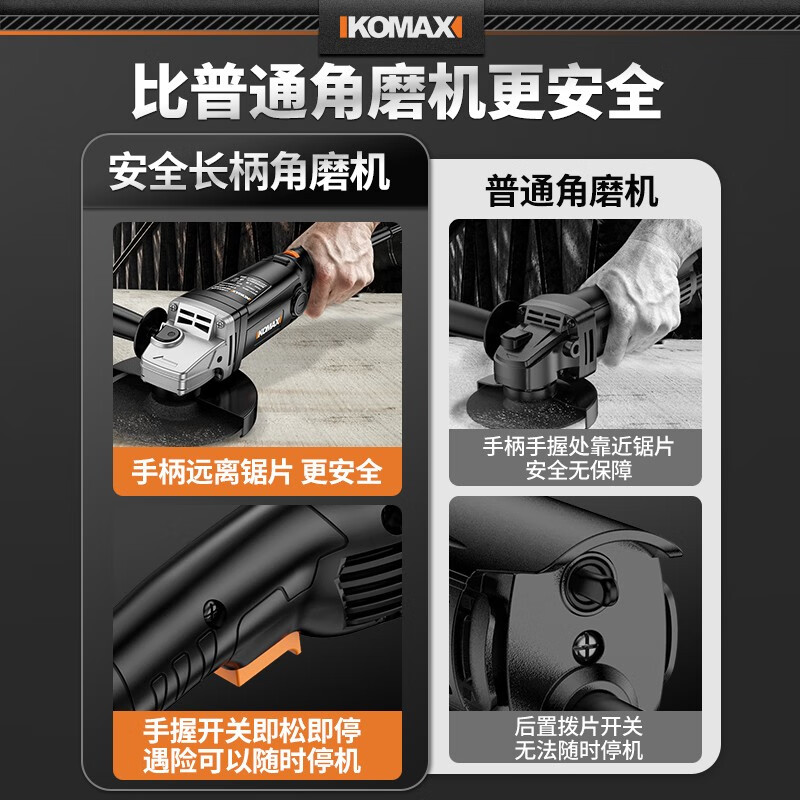 KOMAX

比普通角磨机更安全

安全长柄角磨机

KOMAX

手柄远离锯片 更安全

手握开关即松即停
遇险可以随时停机

普通角磨机

手柄手握处靠近锯片
安全无保障

后置拨片开关
无法随时停机