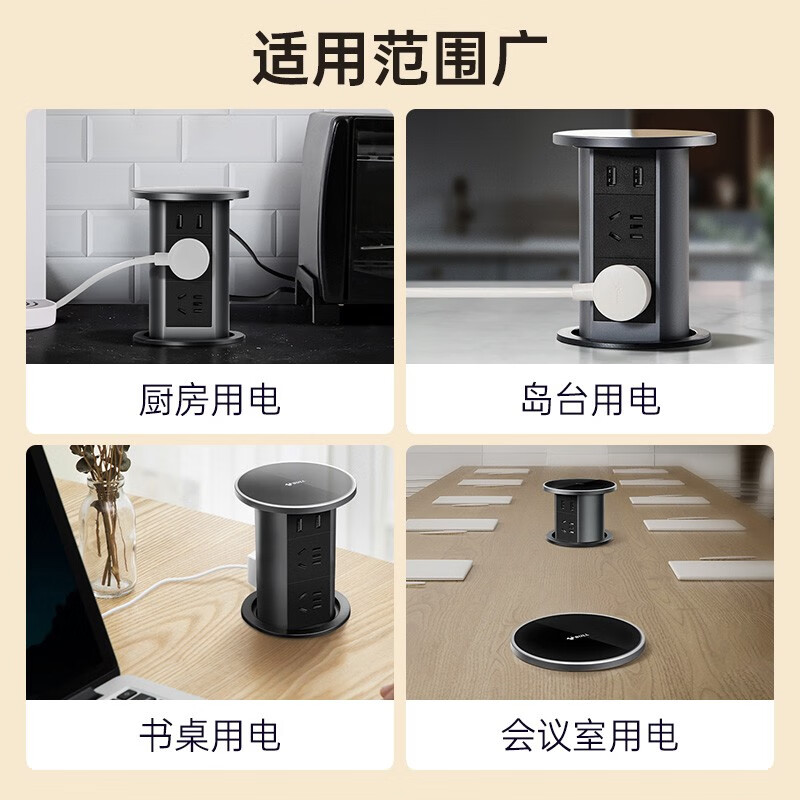 适用范围广

厨房用电

岛台用电

书桌用电

会议室用电