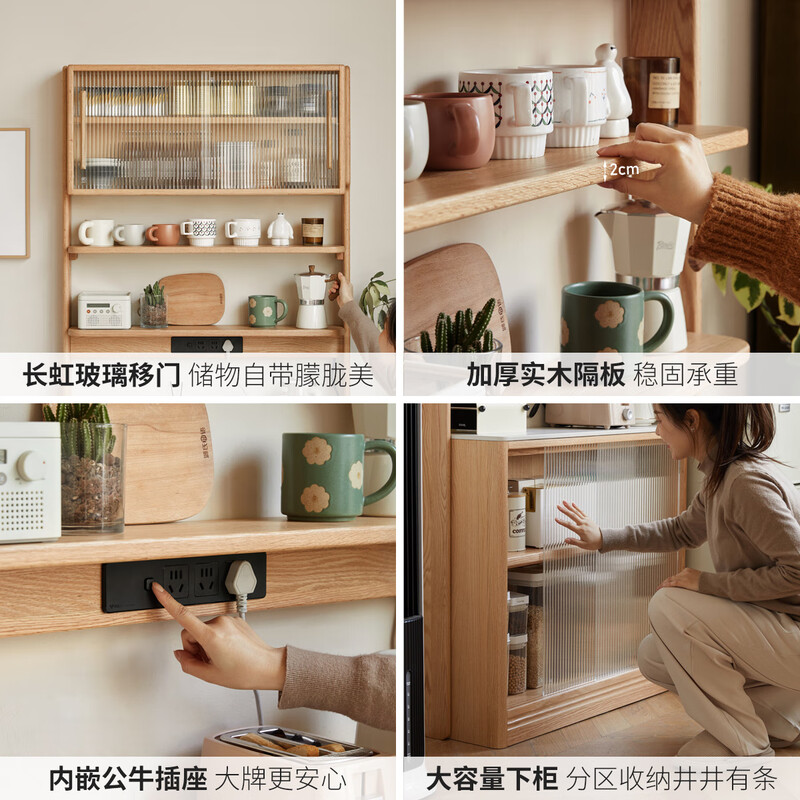 长虹玻璃移门 储物自带朦胧美

2cm

加厚实木隔板 稳固承重

内嵌公牛插座 大牌更安心

大容量下柜 分区收纳井井有条