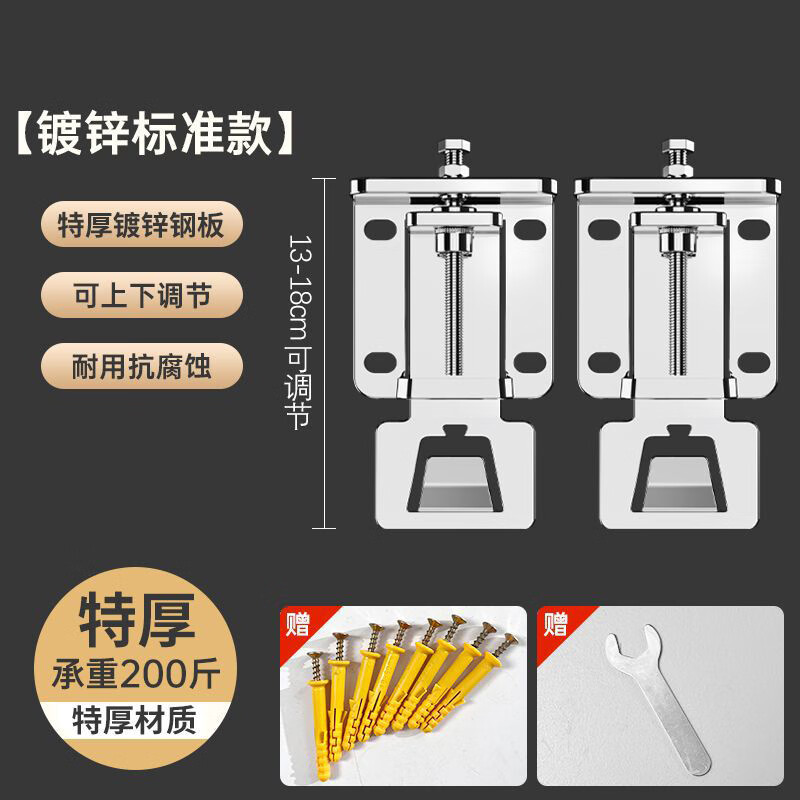 【镀锌标准款】

特厚镀锌钢板

可上下调节

耐用抗腐蚀

13-18cm可调节

特厚
承重200斤
特厚材质

赠

赠