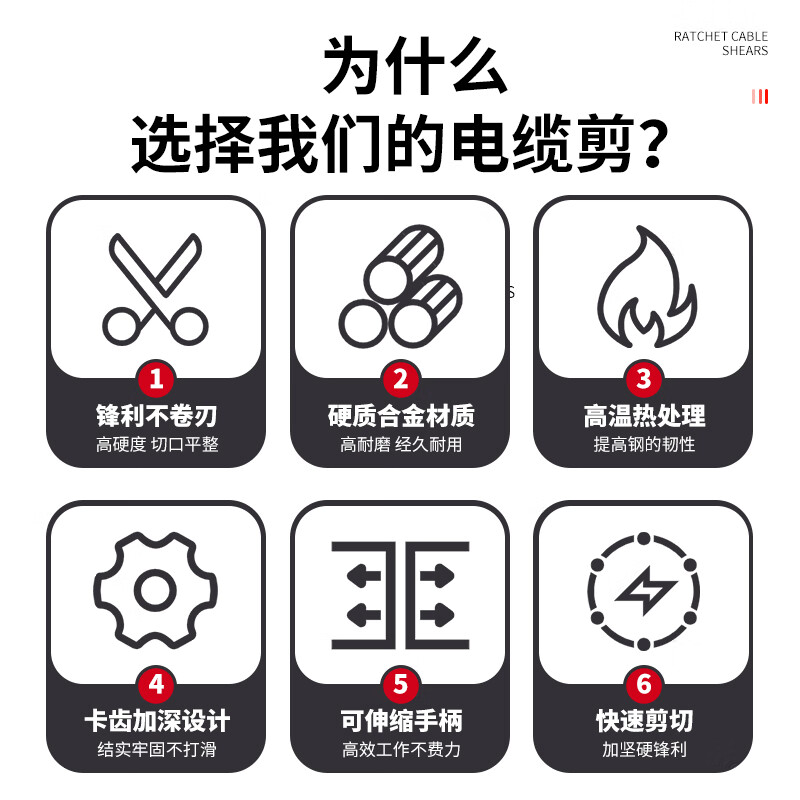 RATCHET CABLE SHEARS

为什么
选择我们的电缆剪？

1
锋利不卷刃
高硬度 切口平整

2
硬质合金材质
高耐磨 经久耐用

3
高温热处理
提高钢的韧性

4
卡齿加深设计
结实牢固不打滑

5
可伸缩手柄
高效工作不费力

6
快速剪切
加坚硬锋利