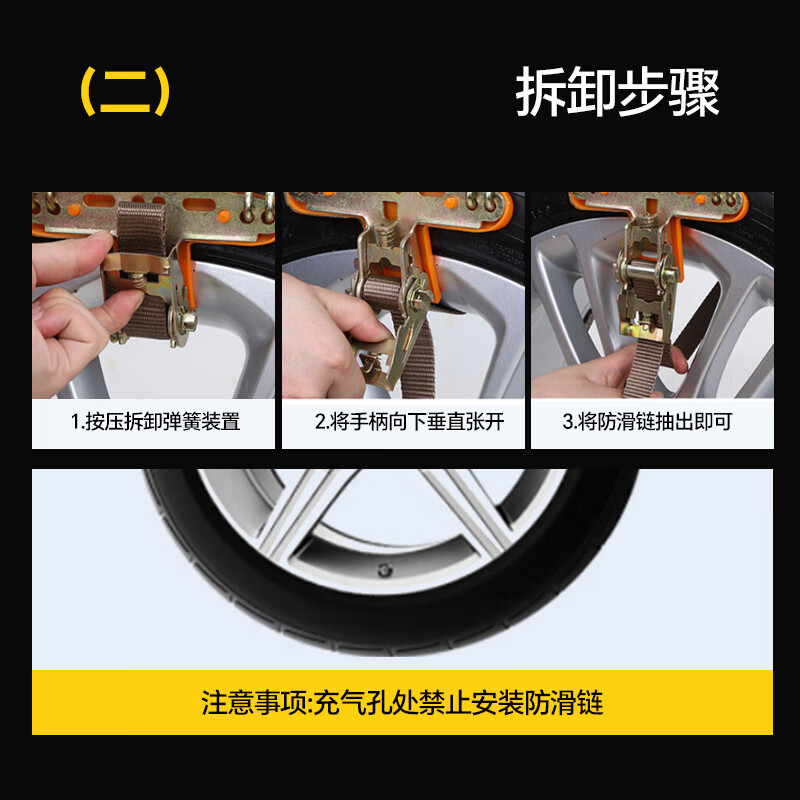 （二）

拆卸步骤

1.按压拆卸弹簧装置

2.将手柄向下垂直张开

3.将防滑链抽出即可

注意事项:充气孔处禁止安装防滑链