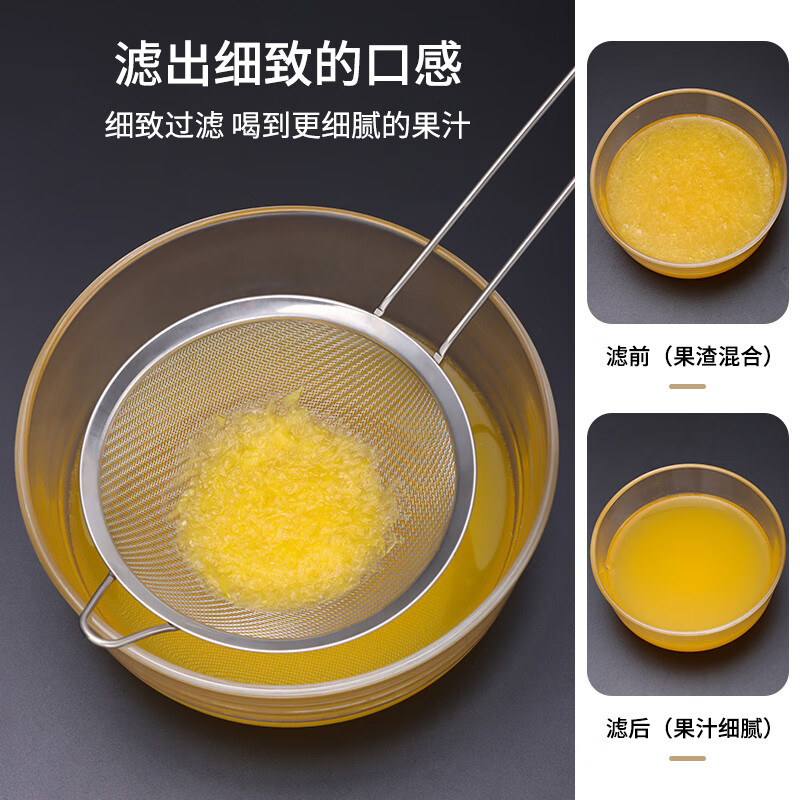 滤出细致的口感

细致过滤 喝到更细腻的果汁

滤前（果渣混合）

滤后（果汁细腻）