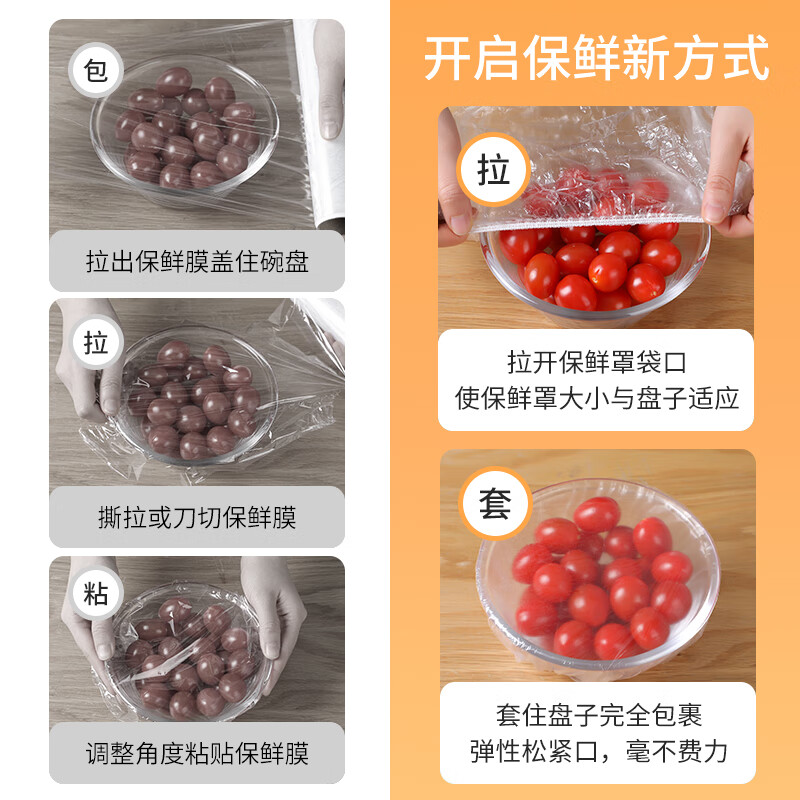 包

拉出保鲜膜盖住碗盘

拉

撕拉或刀切保鲜膜

粘

调整角度粘贴保鲜膜

开启保鲜新方式

拉

拉开保鲜罩袋口
使保鲜罩大小与盘子适应

套

套住盘子完全包裹
弹性松紧口，毫不费力