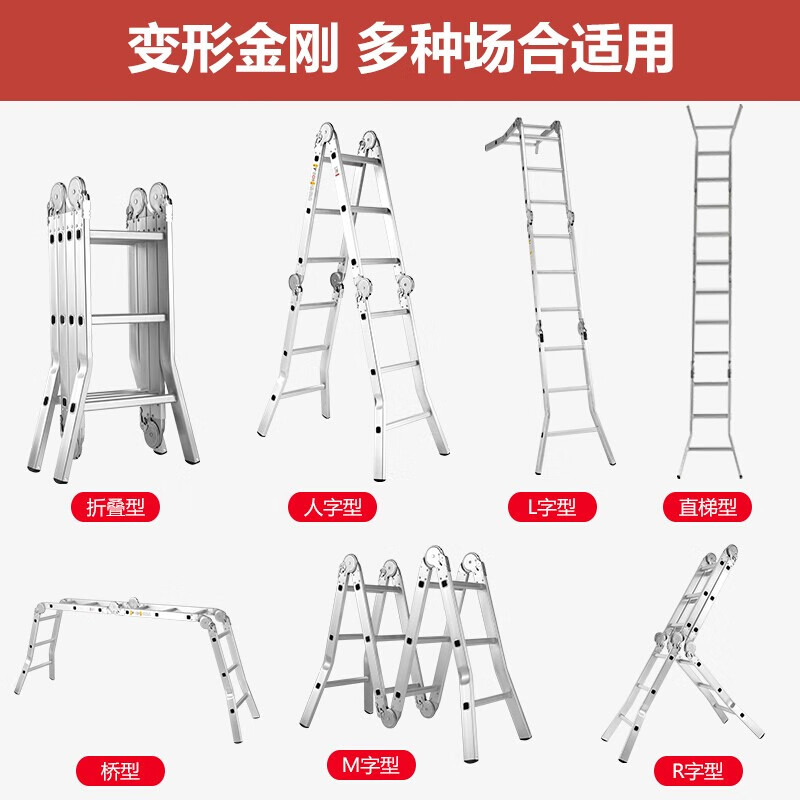 变形金刚 多种场合适用

折叠型

人字型

L字型

直梯型

桥型

M字型

R字型