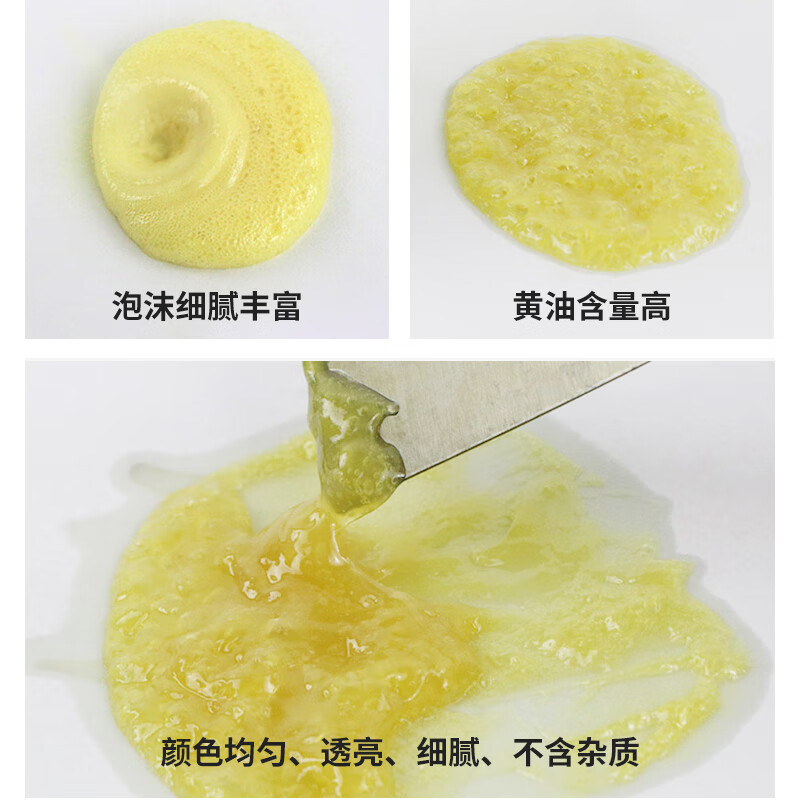 泡沫细腻丰富

黄油含量高

颜色均匀、透亮、细腻、不含杂质