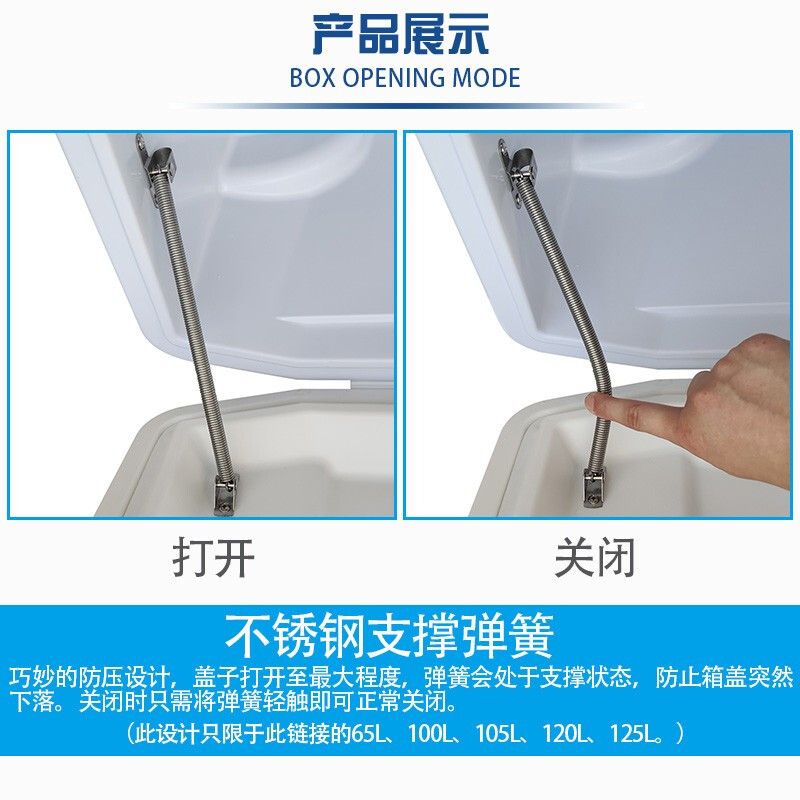 产品展示
BOX OPENING MODE

打开

关闭

不锈钢支撑弹簧

巧妙的防压设计，盖子打开至最大程度，弹簧会处于支撑状态，防止箱盖突然下落。关闭时只需将弹簧轻触即可正常关闭。

（此设计只限于此链接的65L、100L、105L、120L、125L。）