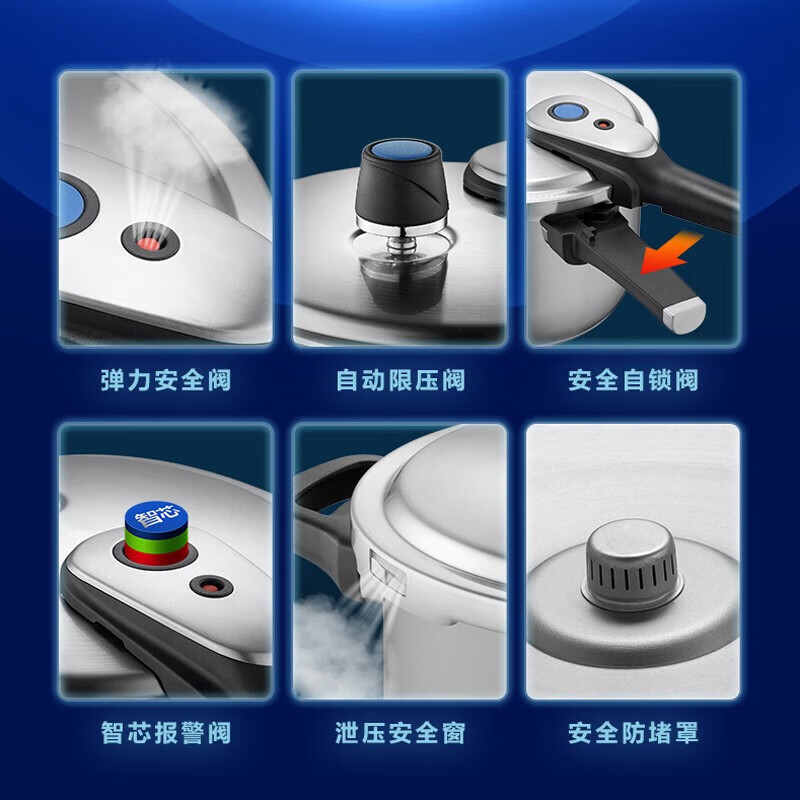 弹力安全阀

自动限压阀

安全自锁阀

智芯

智芯报警阀

泄压安全窗

安全防堵罩